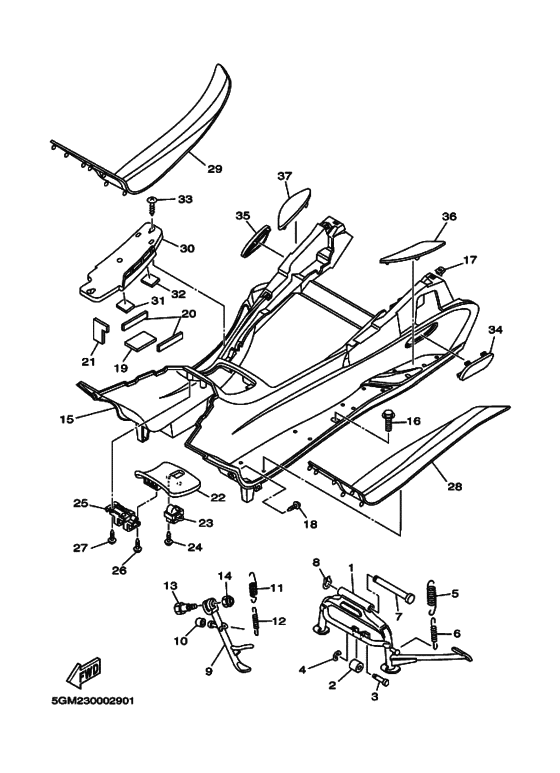 29
33
37
35
36
30
17
32
31
20
34
21
19
15
16
28
22
25
23
18
27
24
26
8
1
13
14
11
5
7
12
10
6
9
4
2
3
FWD
5GM230002901