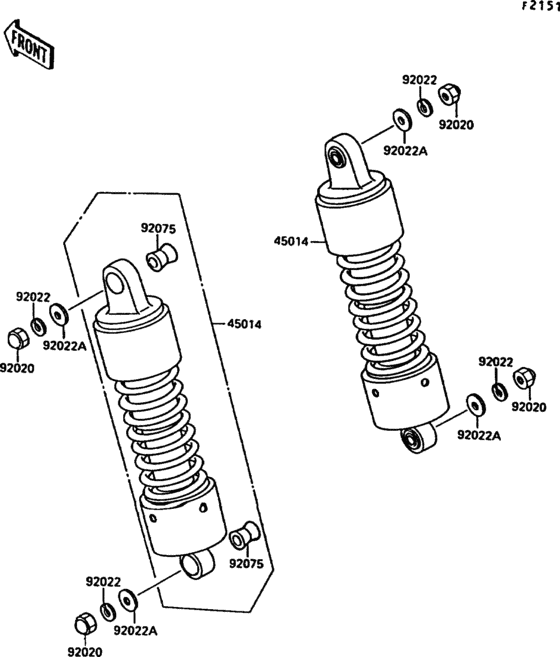 F2151

FRONT

92022
92020
92022A

45014

92075

92022
92022A
92020

45014

92022
92020
92022A

92075

92022
92022A
92020