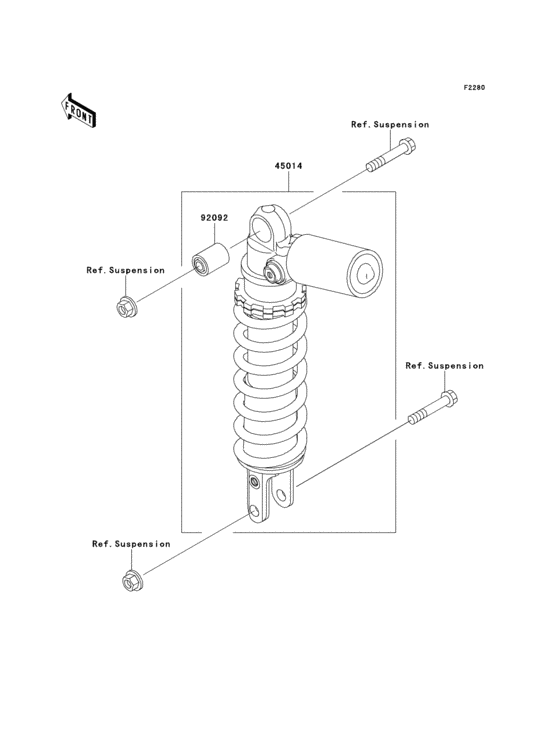 F2280

FRONT

Ref.Suspension

45014

92092

Ref.Suspension

Ref.Suspension

Ref.Suspension