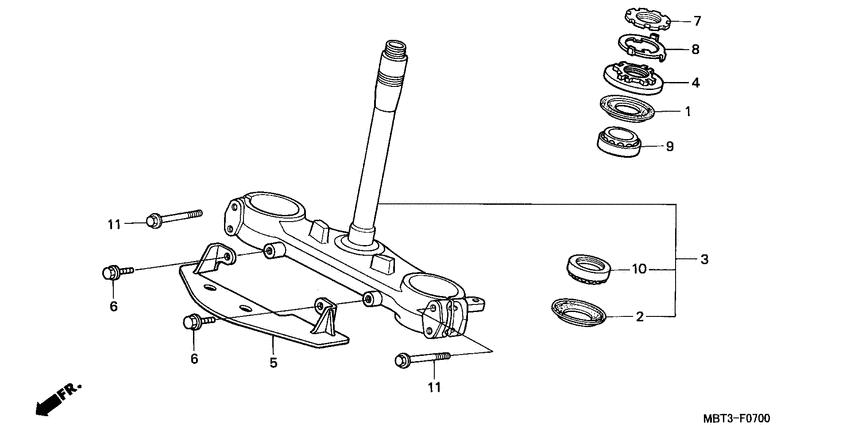 7
8
4
1
9
11
3
10
6
2
6
5
11
FR.
MBT3-F0700