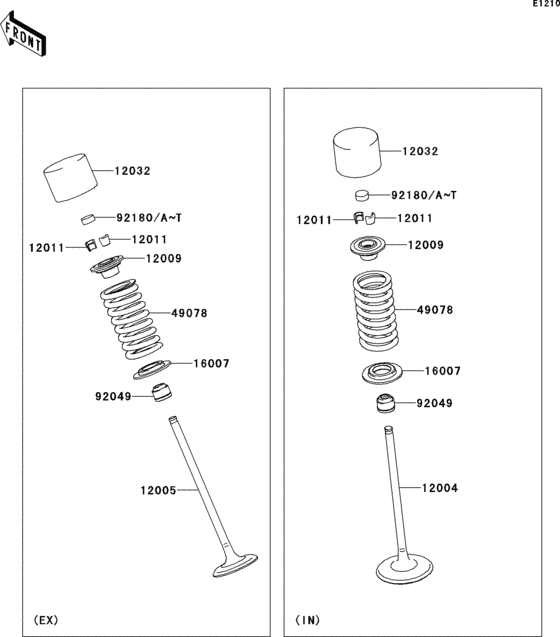 E1210

FRONT

12032
92180/A~T
12011
12011
12009
49078
16007
92049
12005
(EX)

12032
92180/A~T
12011
12011
12009
49078
16007
92049
12004
(IN)