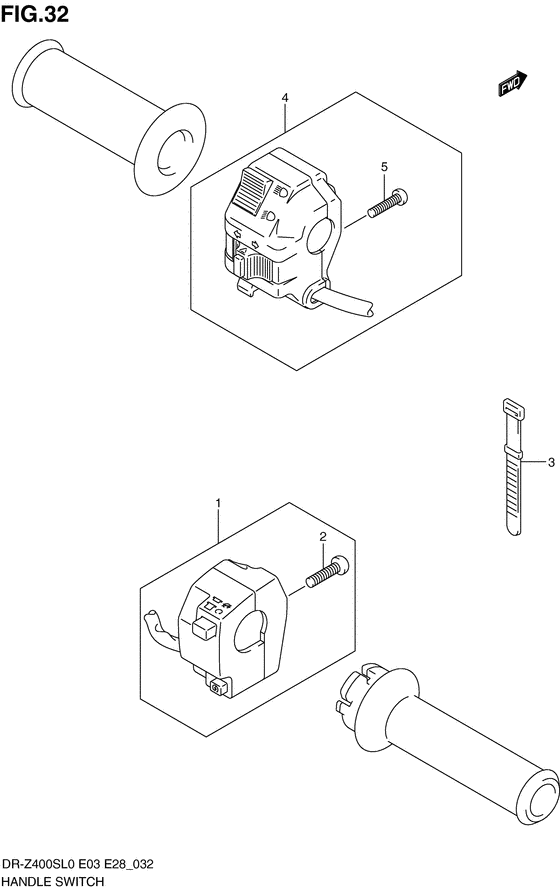 FIG.32

FWD

4

5

3

1

2

DR-Z400SL0 E03 E28_032
HANDLE SWITCH