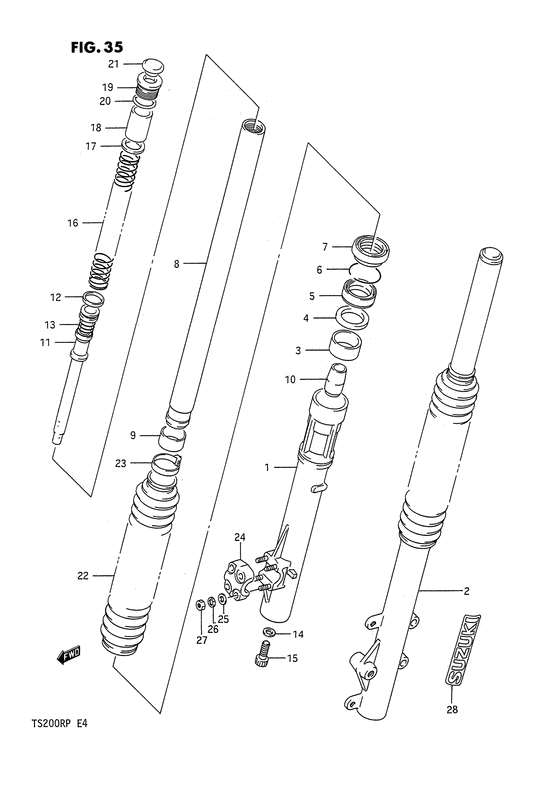 FIG. 35

21
19
20
18
17
16
12
13
11
8
9
23
22
7
6
5
4
3
10
1
24
25
26
27
14
15
2
SUZUKI
28
FWD

TS200RP E4