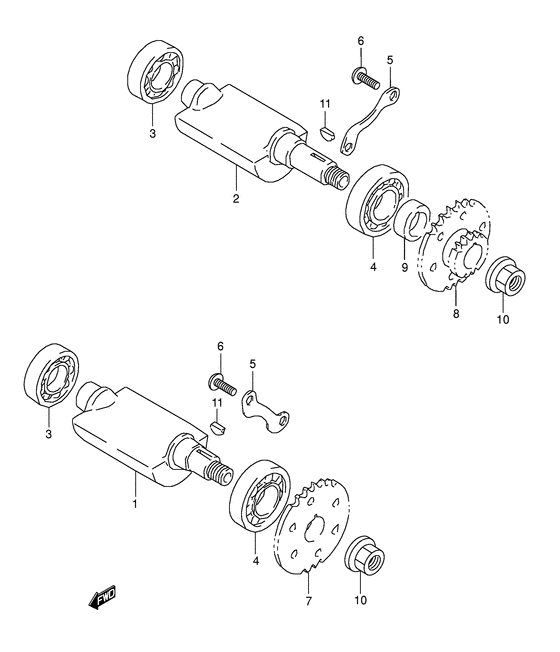 6
5
11
3
2
4
9
8
10
6
5
11
3
1
4
7
10
FWD