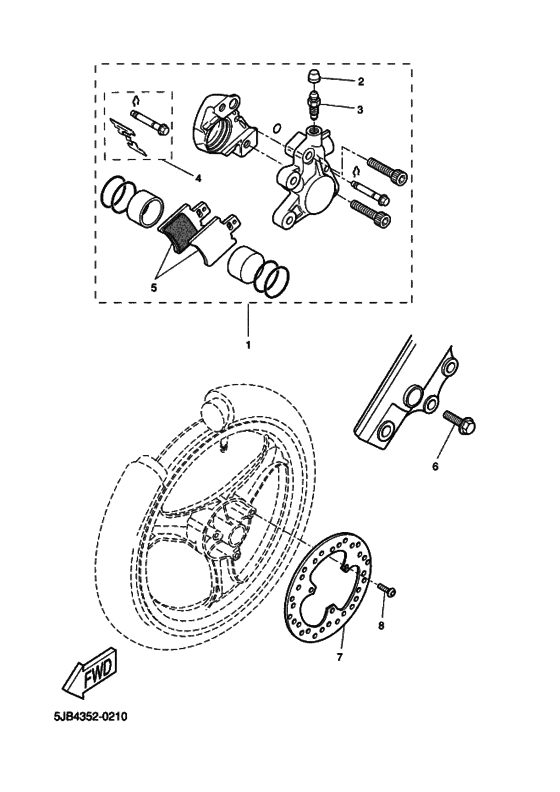 2
3
4
5
1
6
8
7
FWD
5JB4352-0210