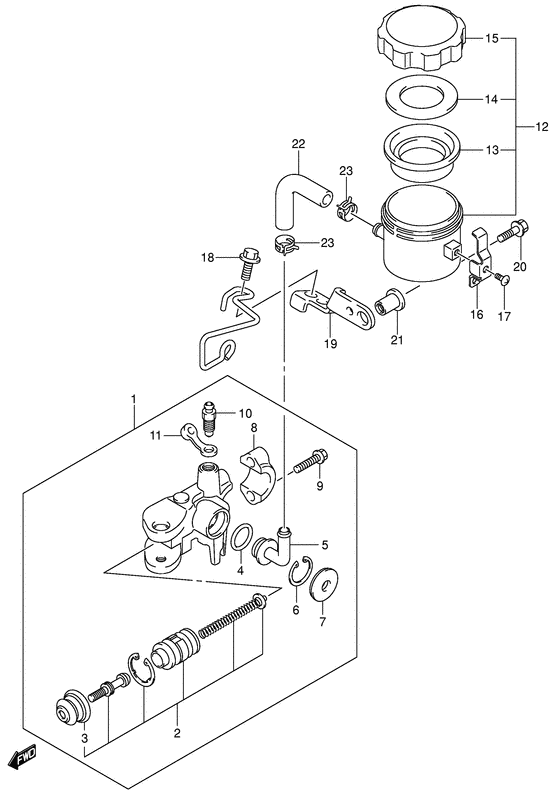 15
14
12
13
22
23
23
18
20
16
17
19
21
1
10
11
8
9
5
4
6
7
3
2
FWD