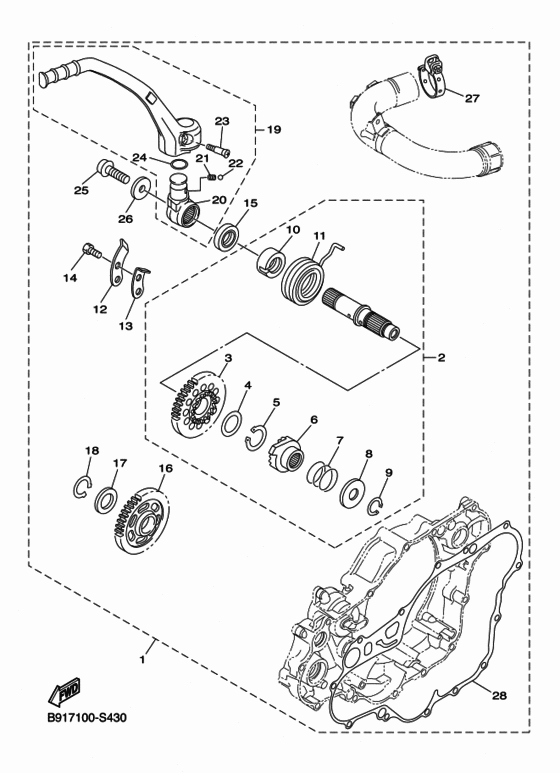 27
23
19
24
21
22
25
20
15
26
10
11
14
12
13
2
3
4
5
6
7
8
9
18
17
16
1
28
FWD
B917100-S430