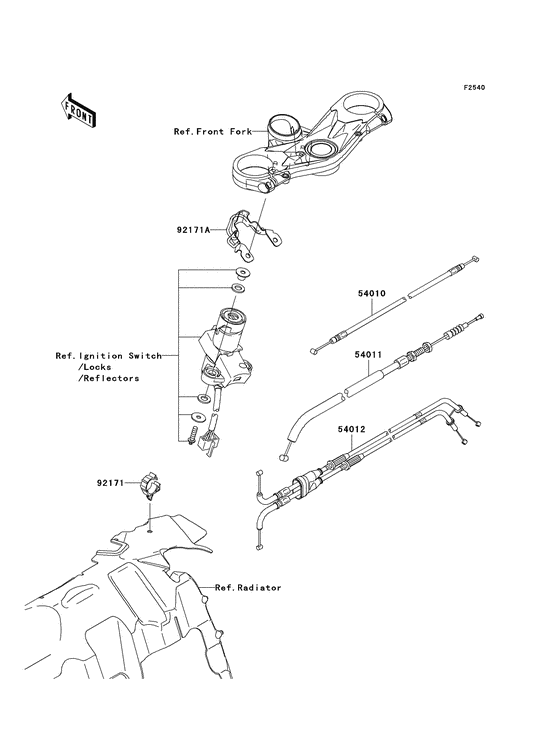 F2540

FRONT

Ref.Front Fork

92171A

54010

Ref.Ignition Switch
/Locks
/Reflectors

54011

54012

92171

Ref.Radiator