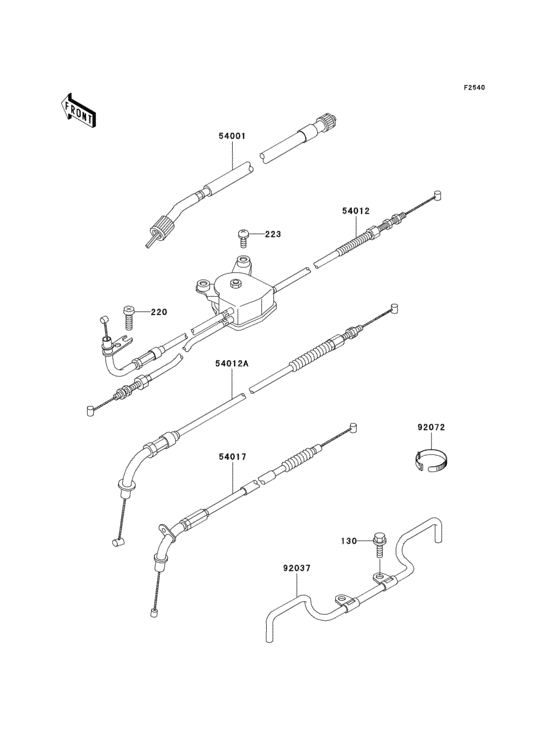 F2540

FRONT

54001

54012

223

220

54012A

92072

54017

130

92037