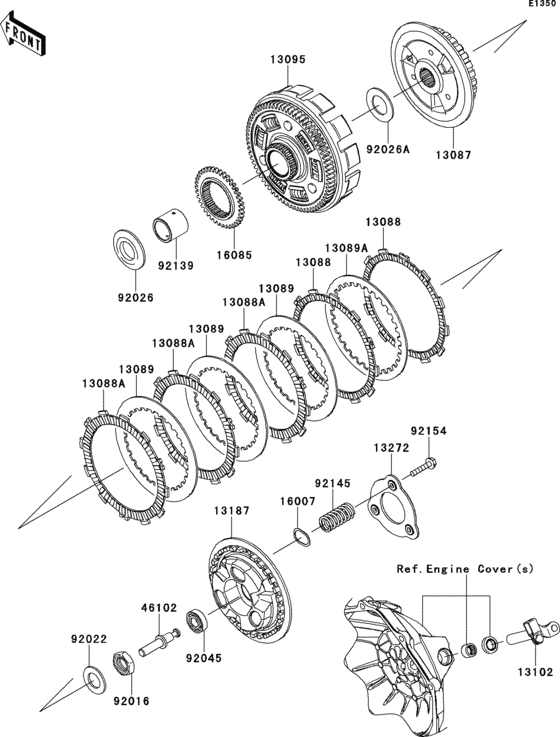 E1350

FRONT

13095

92026A

13087

16085

92139

92026

13088

13089A

13088

13089

13088A

13089

13088A

13089

13088A

92154

13272

92145

16007

13187

Ref.Engine Cover(s)

46102

92045

92022

92016

13102