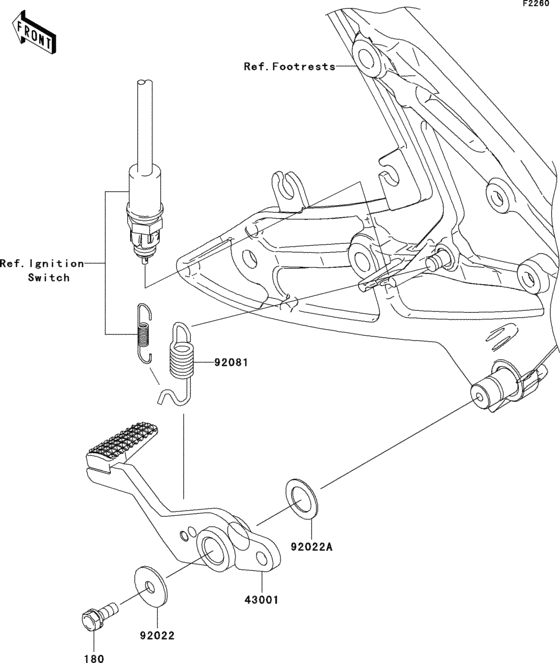 F2260

FRONT

Ref.Footrests

Ref.Ignition Switch

92081

92022A

43001

92022

180