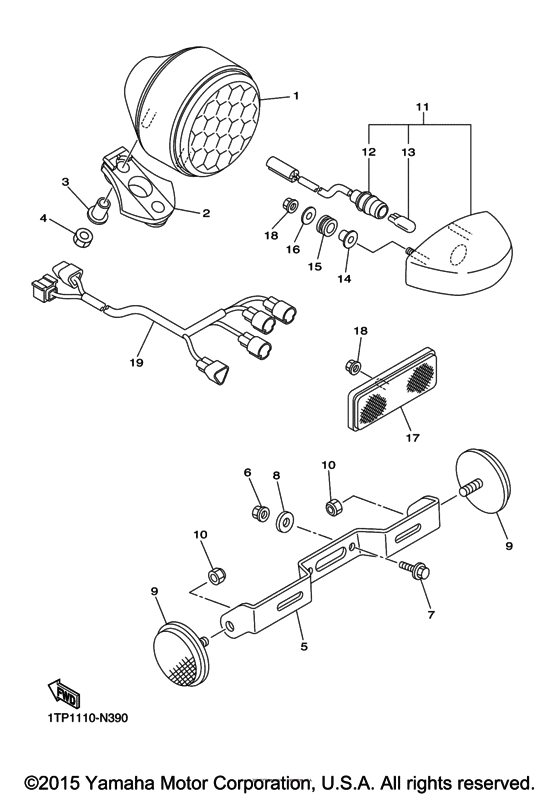 1
11
12
13
3
2
4
18
16
15
14
19
18
17
6
8
10
9
10
7
9
5
FWD
1TP1110-N390

©2015 Yamaha Motor Corporation, U.S.A. All rights reserved.