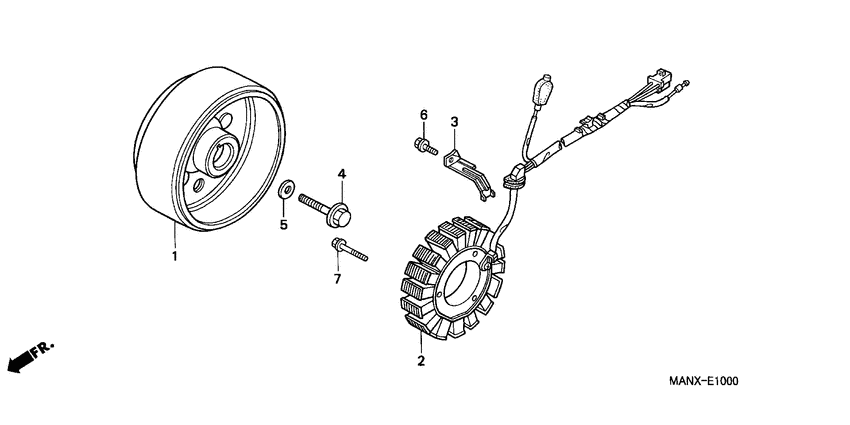 6
3
4
5
1
7
2
FR.
MANX-E1000