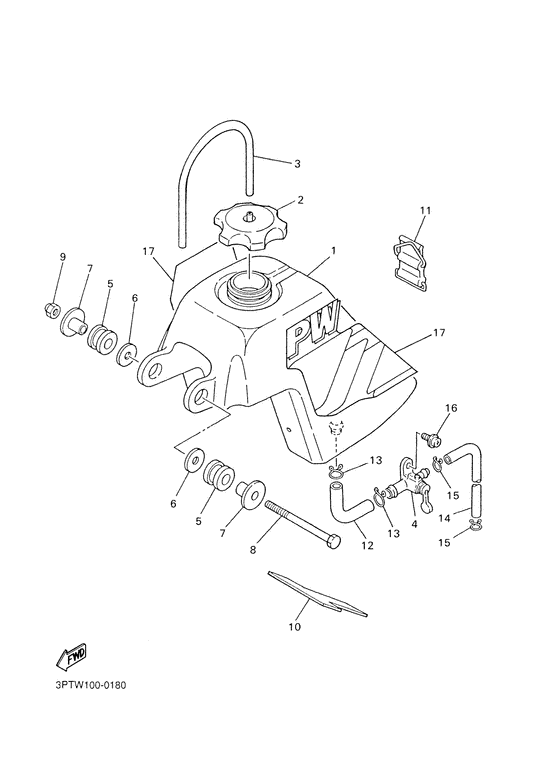 3
2
11
17
1
9
7
5
6
PW
17
16
13
15
6
5
7
8
12
13
4
14
15
10
FWD
3PTW100-0180