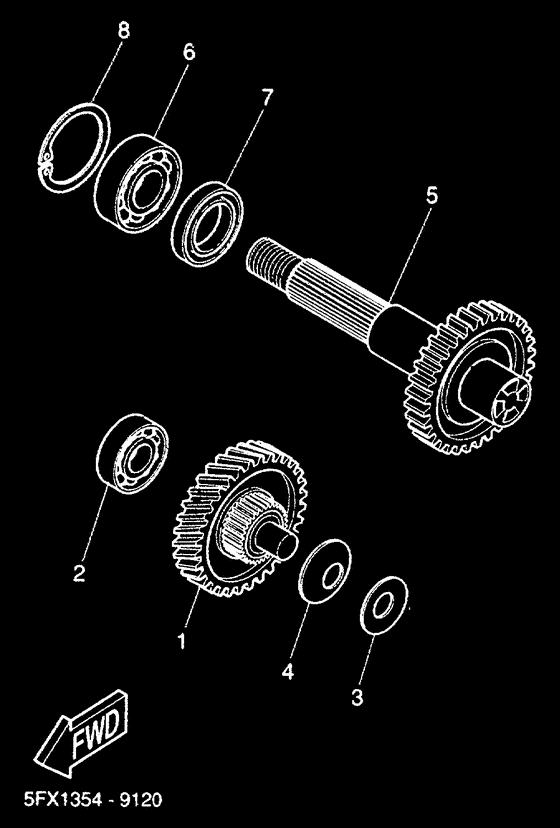 8
6
7
5
2
1
4
3
FWD
5FX1354 - 9120