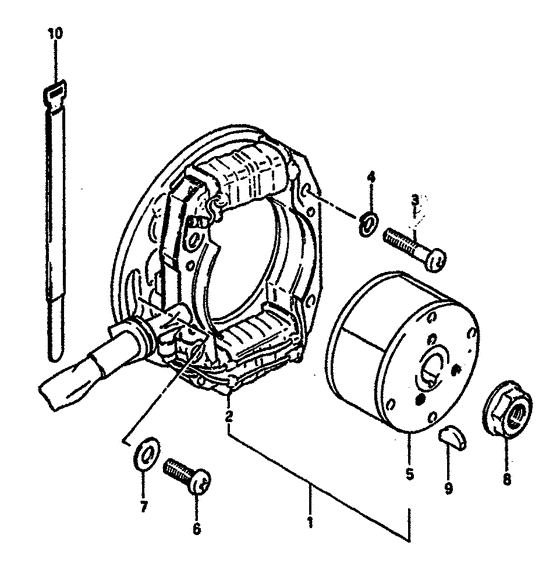 10
4
3
2
5
9
8
7
6
1