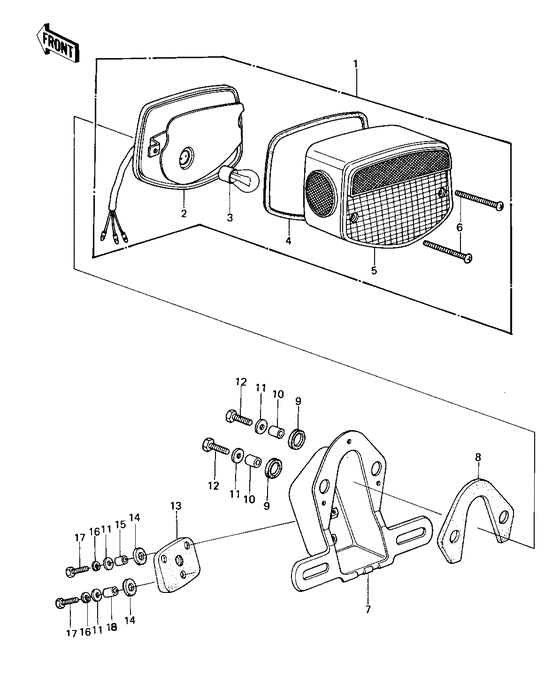 FRONT

1
2
3
4
5
6

12 11 10 9
12 11 10 9
8
13
17 16 11 15 14
17 16 11 18 14
7