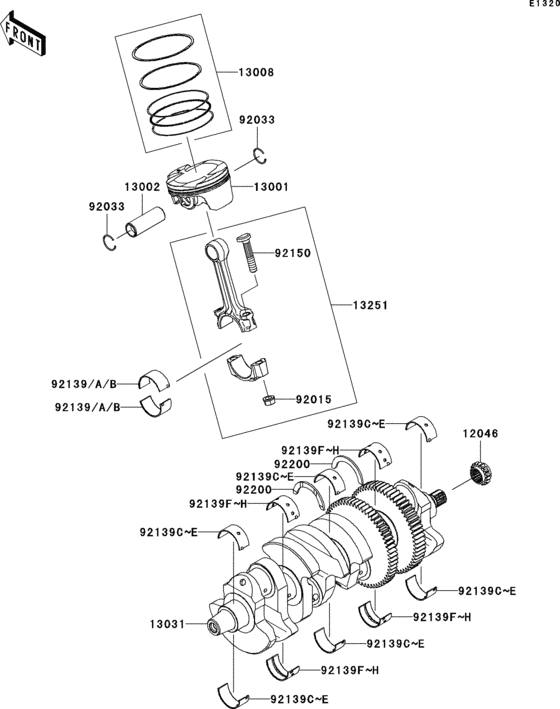 E1320

FRONT

13008

92033

13002

13001

92033

92150

13251

92139/A/B

92139/A/B

92015

92139C~E

12046

92139F~H

92200

92139C~E

92200

92139F~H

92139C~E

92139C~E

92139F~H

13031

92139C~E

92139F~H

92139C~E