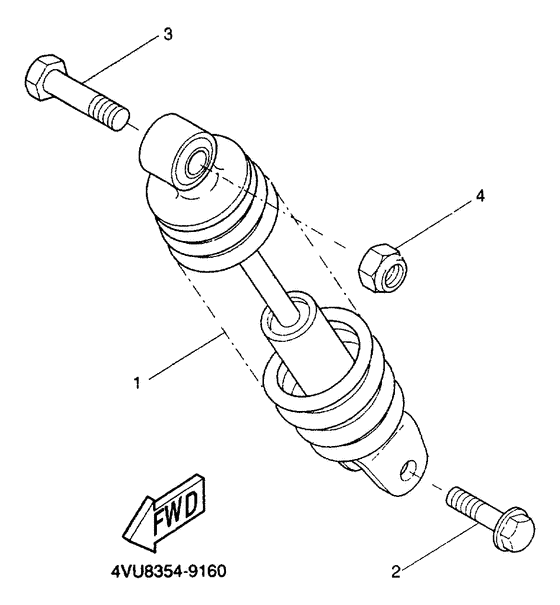 3

4

1

FWD

4VU8354-9160

2