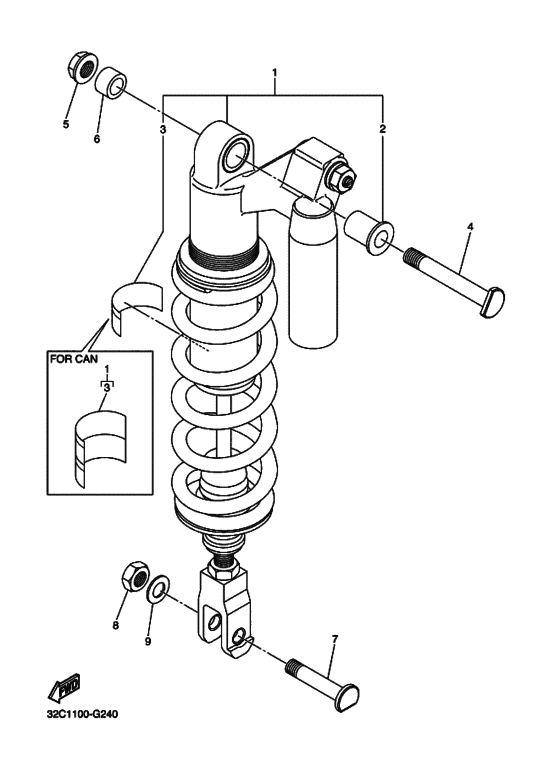 1
5
6
3
2
4
FOR CAN
1
3
8
9
7
FWD
32C1100-G240