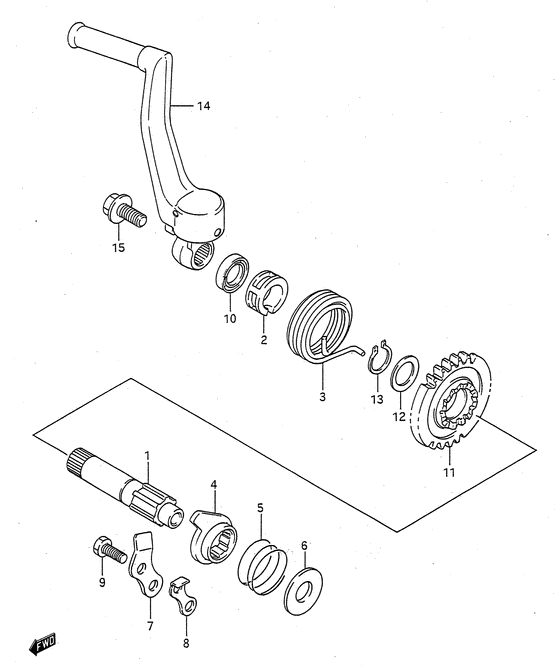 14
15
10
2
3
13
12
11
1
4
5
6
9
7
8
FWD