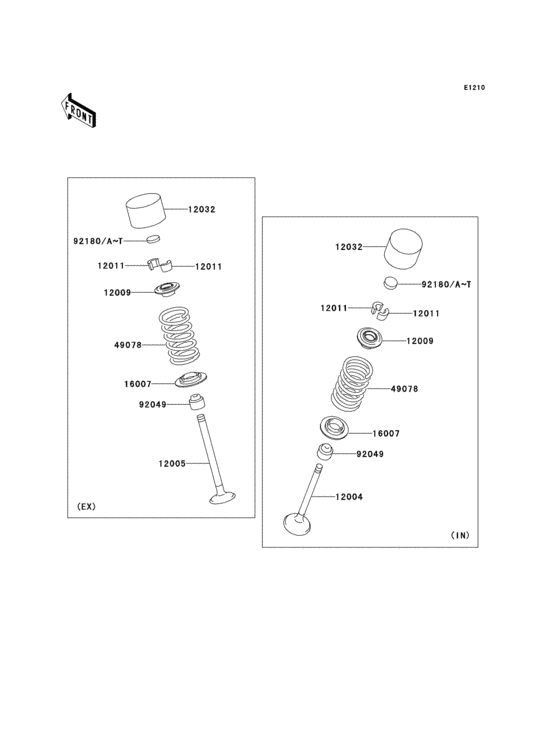 E1210

FRONT

12032
92180/A~T
12011
12011
12009
49078
16007
92049
12005
(EX)

12032
92180/A~T
12011
12011
12009
49078
16007
92049
12004
(IN)