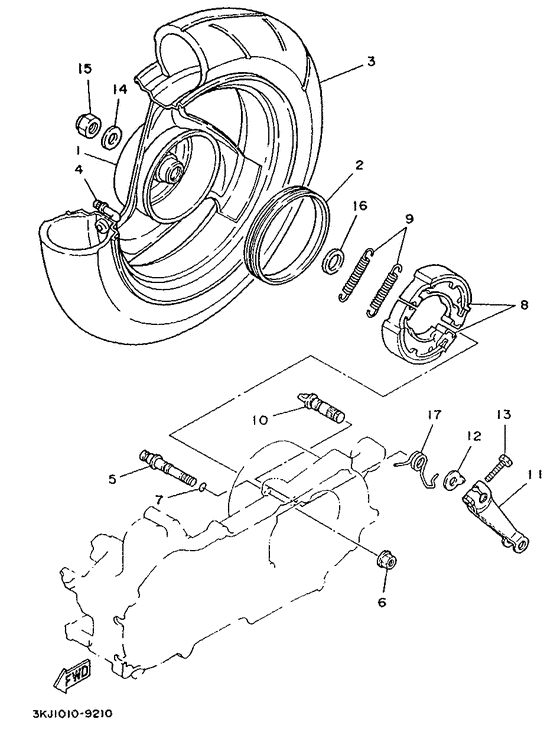 15
14
3
1
4
2
16
9
8
10
17
13
12
11
5
7
6
FWD
3KJ1010-9210