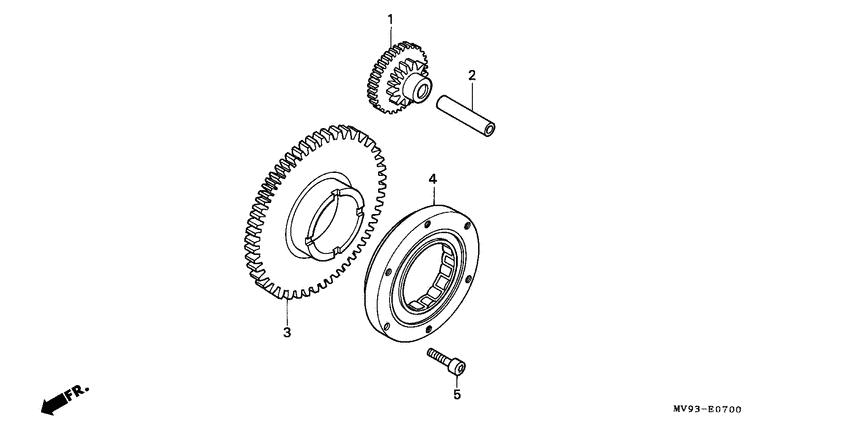 1
2
4
3
5
FR.
MV93-E0700