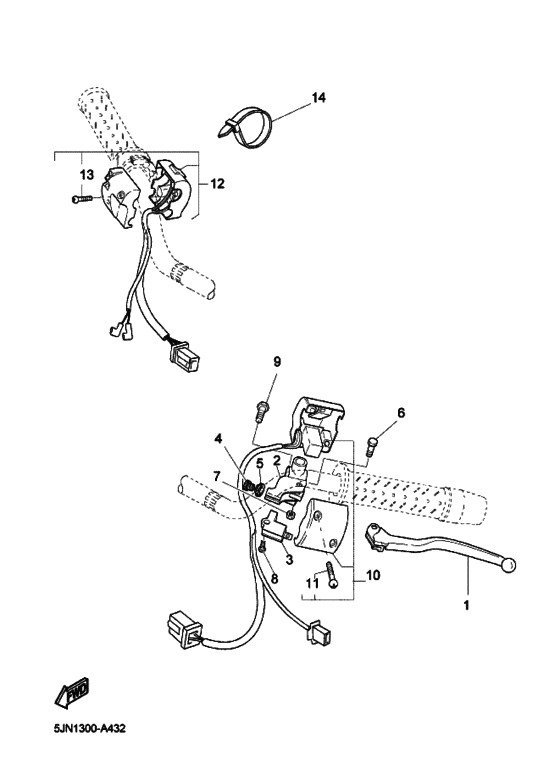 14
13
12
9
6
4
5
2
7
3
8
11
10
1
FWD
5JN1300-A432