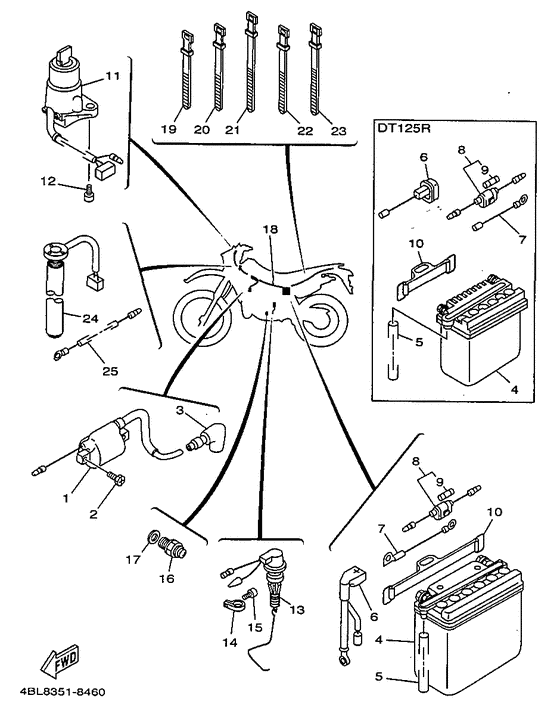 11
12
19
20
21
22
23
DT125R
6
8
9
7
10
5
4
18
24
25
3
1
2
17
16
13
15
14
8
9
10
7
6
4
5
FWD
4BL8351-8460