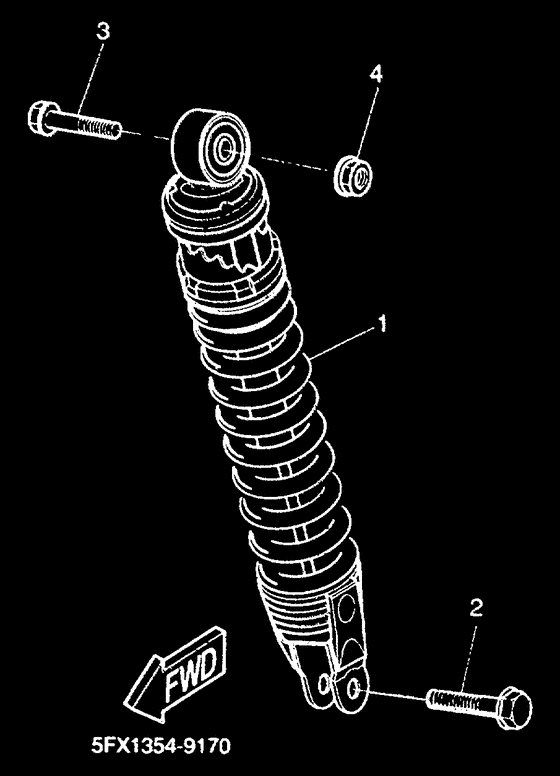 3

4

1

2

FWD

5FX1354-9170