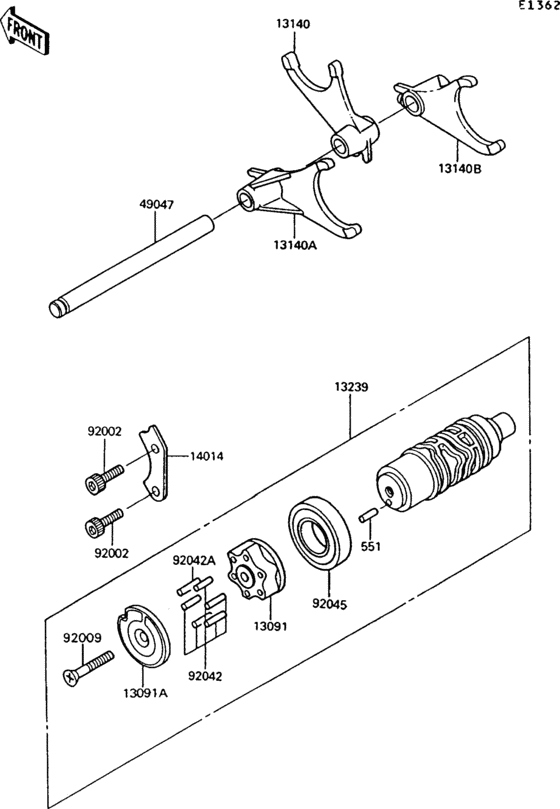 E1362

FRONT

13140

13140B

49047

13140A

13239

92002

14014

92002

551

92042A

92045

13091

92009

92042

13091A