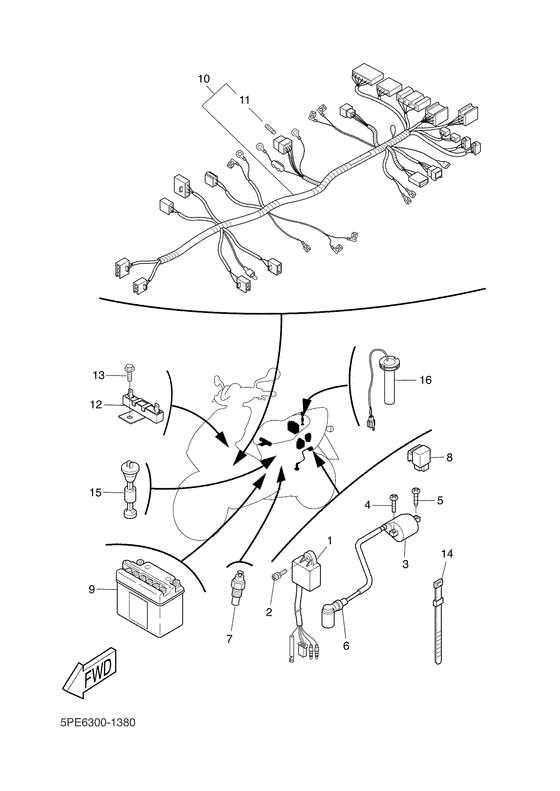 10
11
13
12
16
8
15
4
5
1
3
14
9
2
7
6
FWD
5PE6300-1380