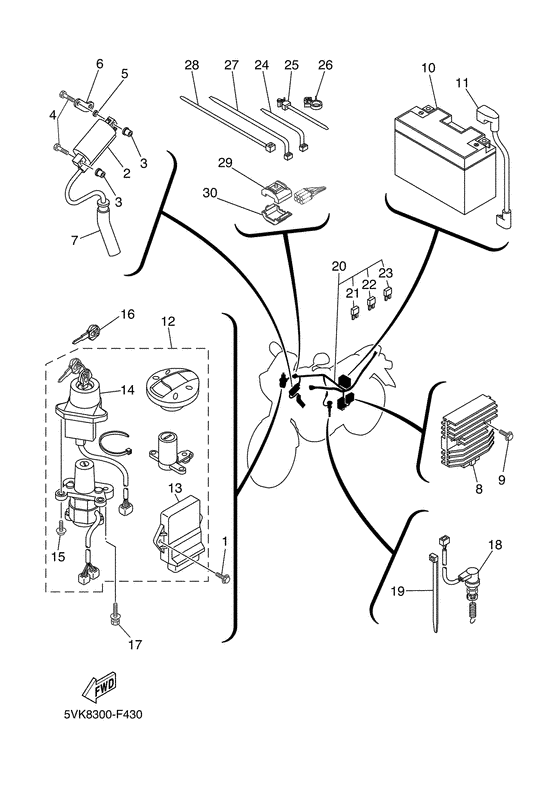 6
5
4
3
2
3
7
28
27
24
25
26
29
30
10
11
20
21
22
23
16
12
14
13
15
1
17
8
9
18
19
FWD
5VK8300-F430