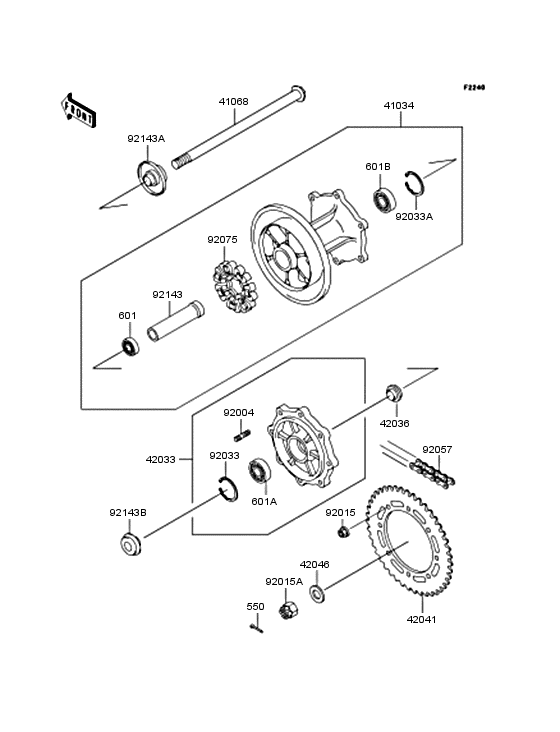 F2240

FRONT

41068

41034

92143A

601B

92033A

92075

92143

601

92004

42036

42033

92033

92057

601A

92143B

92015

42046

92015A

550

42041