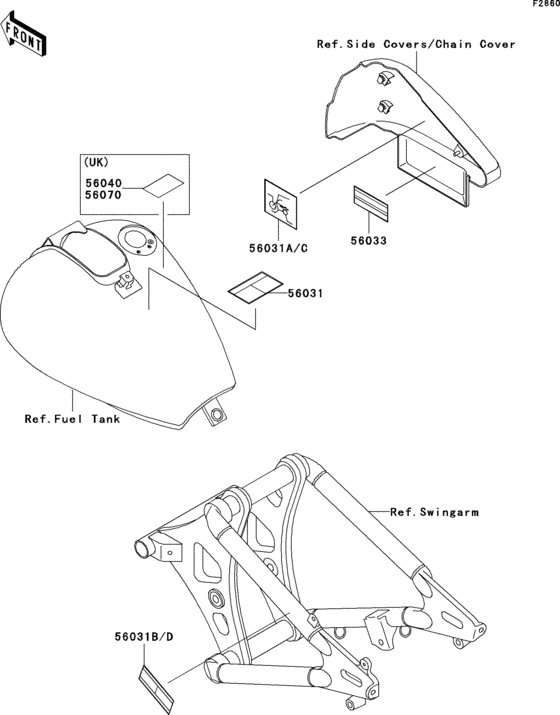 F2860

FRONT

Ref.Side Covers/Chain Cover

(UK)
56040
56070

56031A/C

56033

56031

Ref.Fuel Tank

Ref.Swingarm

56031B/D