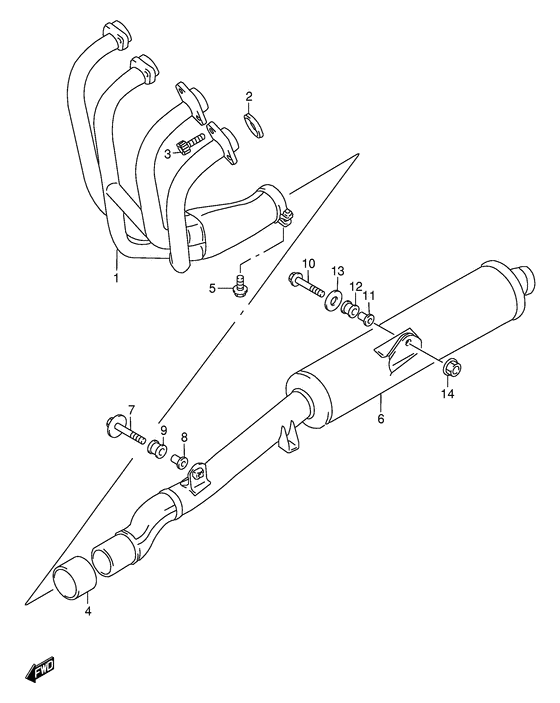 2
3
1
5
10
13
12
11
14
6
7
9
8
4
FWD