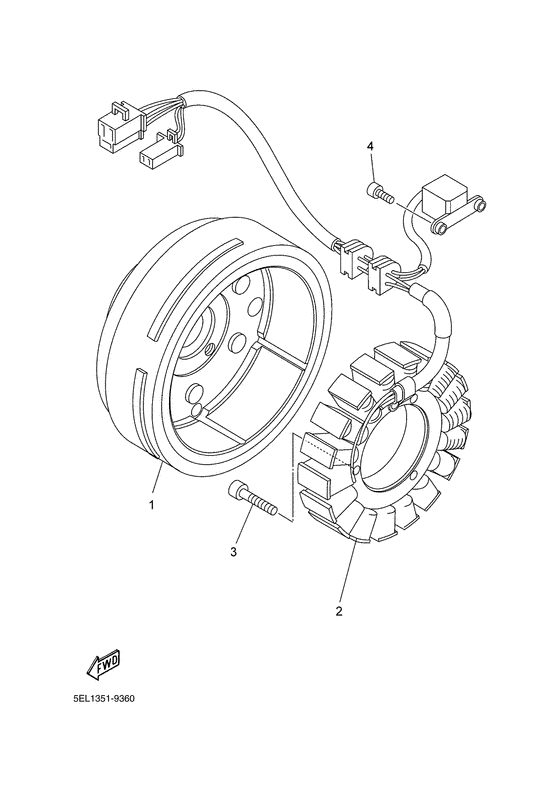 4

1

3

2

FWD

5EL1351-9360