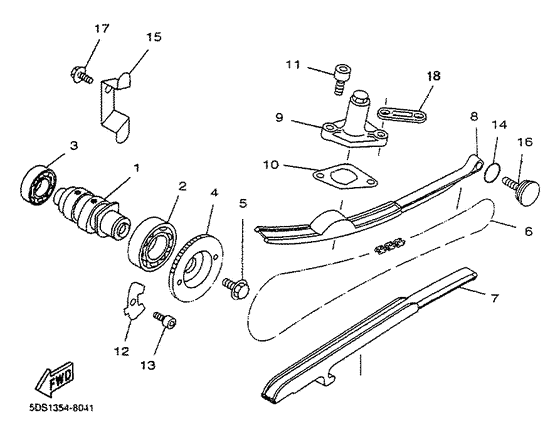 17
15
11
18
9
8
14
16
3
1
10
2
4
5
6
7
12
13
FWD
5DS1354-8041