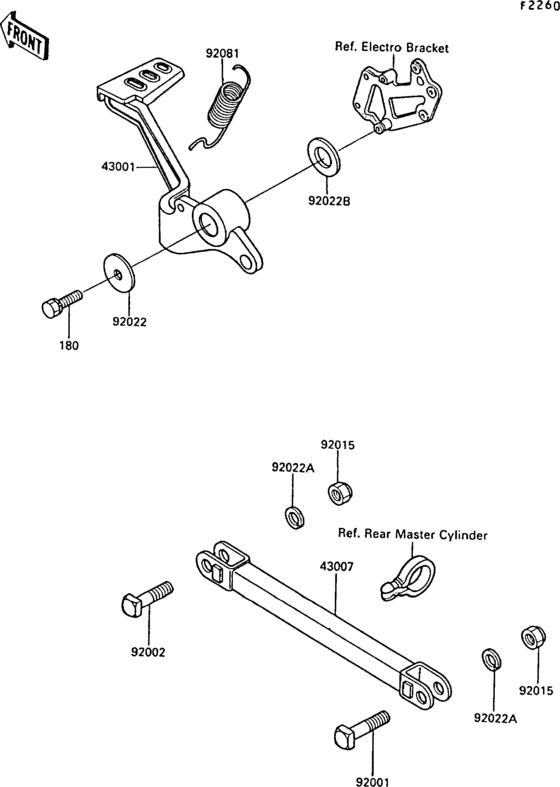 F2260

FRONT

92081

Ref. Electro Bracket

43001

92022B

92022

180

92015

92022A

Ref. Rear Master Cylinder

43007

92002

92015

92022A

92001