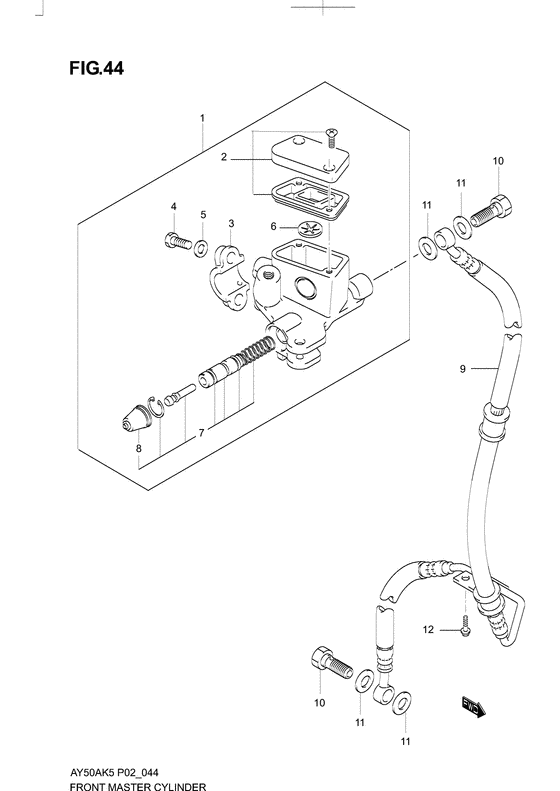 FIG.44

1
2
4
5
3
6
10
11
11
9
7
8
12
10
11
11
FWD

AY50AK5 P02_044
FRONT MASTER CYLINDER