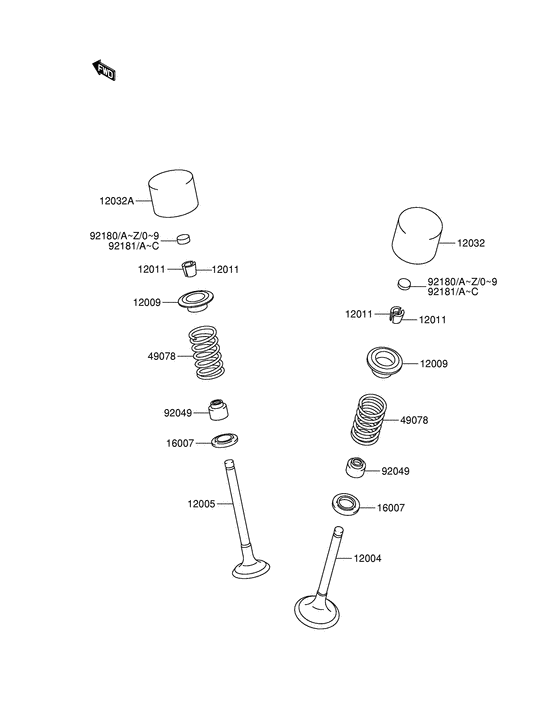 FWD

12032A

92180/A~Z/0~9
92181/A~C

12011 12011

12009

49078

92049

16007

12005

12032

92180/A~Z/0~9
92181/A~C

12011 12011

12009

49078

92049

16007

12004