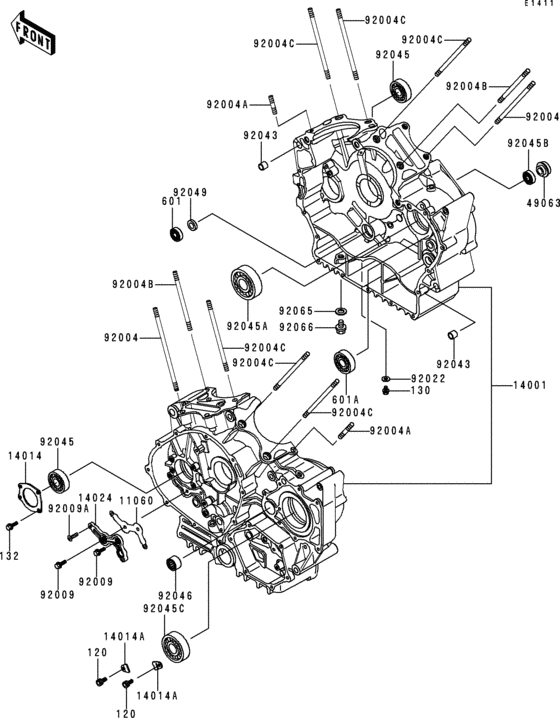 E1411

FRONT

92004C
92004C
92004C
92045
92004B
92004A
92004
92043
92045B
49063
92049
601
92004B
92045A
92065
92066
92004
92004C
92004C
92043
92022
130
14001
601A
92004C
92004A
92045
14014
14024
11060
92009A
132
92009
92009
92046
92045C
14014A
120
120
14014A