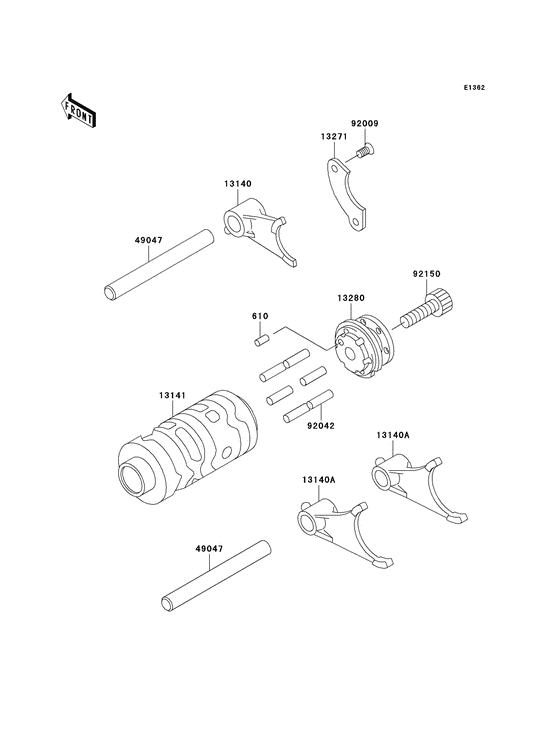 E1362

FRONT

92009
13271
13140
49047
92150
13280
610
13141
92042
13140A
13140A
49047