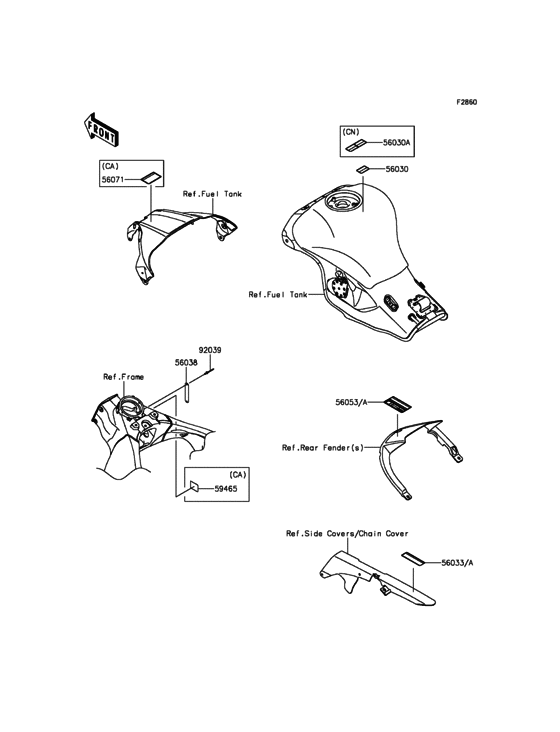 F2860

FRONT

(CA)
56071

Ref.Fuel Tank

(CN)
56030A

56030

Ref.Fuel Tank

92039

56038

Ref.Frame

(CA)
59465

56053/A

Ref.Rear Fender(s)

Ref.Side Covers/Chain Cover

56033/A