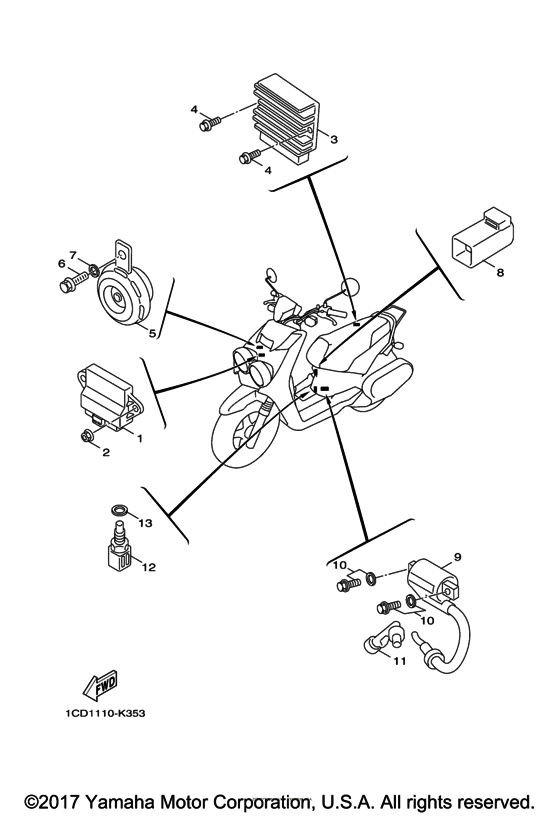 4
3
4
8
7
6
5
1
2
13
12
9
10
10
11
FWD
1CD1110-K353
©2017 Yamaha Motor Corporation, U.S.A. All rights reserved.