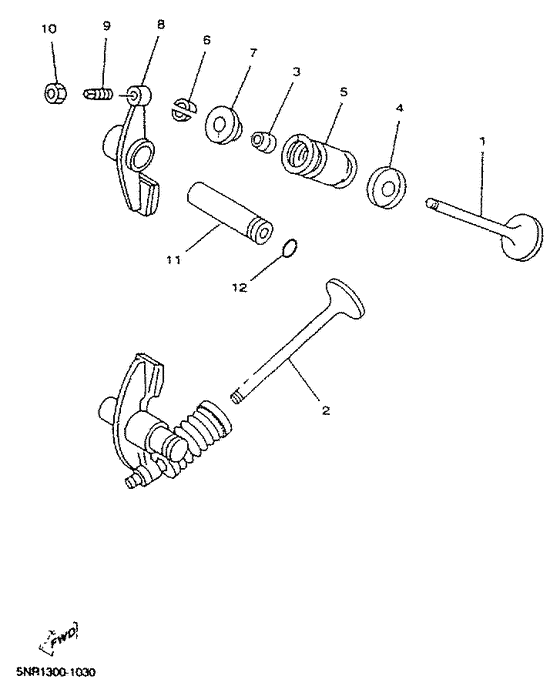 10
9
8
6
7
3
5
4
1
11
12
2
FWD
5NR1300-1030