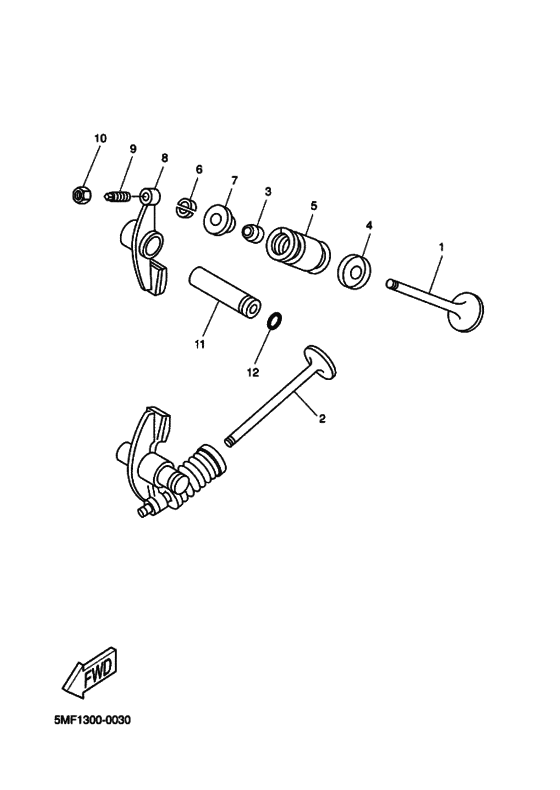 10
9
8
6
7
3
5
4
1
11
12
2
FWD
5MF1300-0030