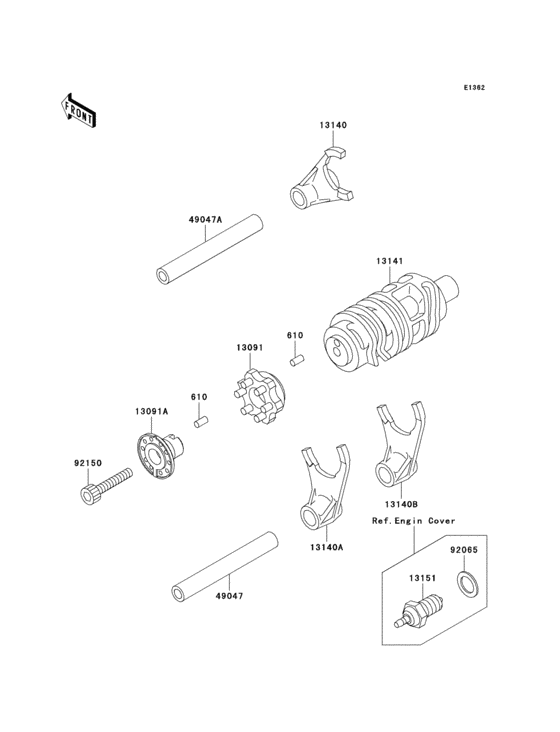 E1362

FRONT

13140

49047A

13141

610

13091

610

13091A

92150

13140B

13140A

Ref.Engin Cover

92065

13151

49047