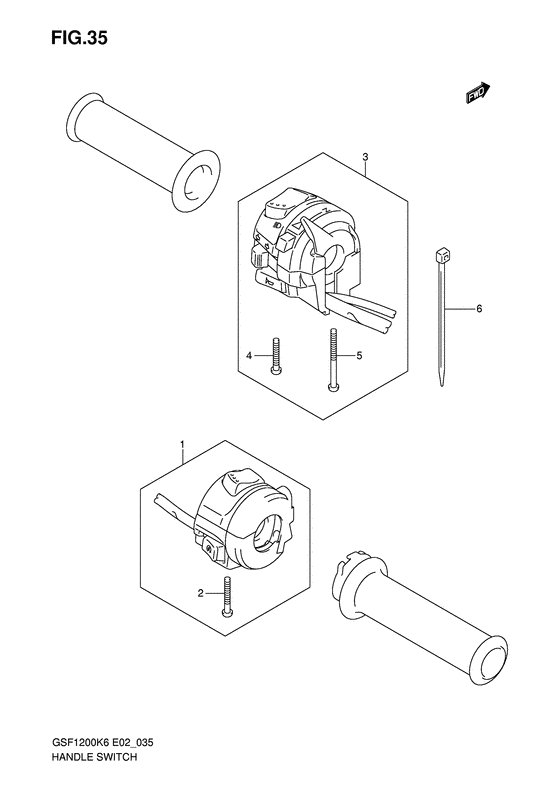 FIG.35

FWD

3

6

4

5

1

2

GSF1200K6 E02_035
HANDLE SWITCH